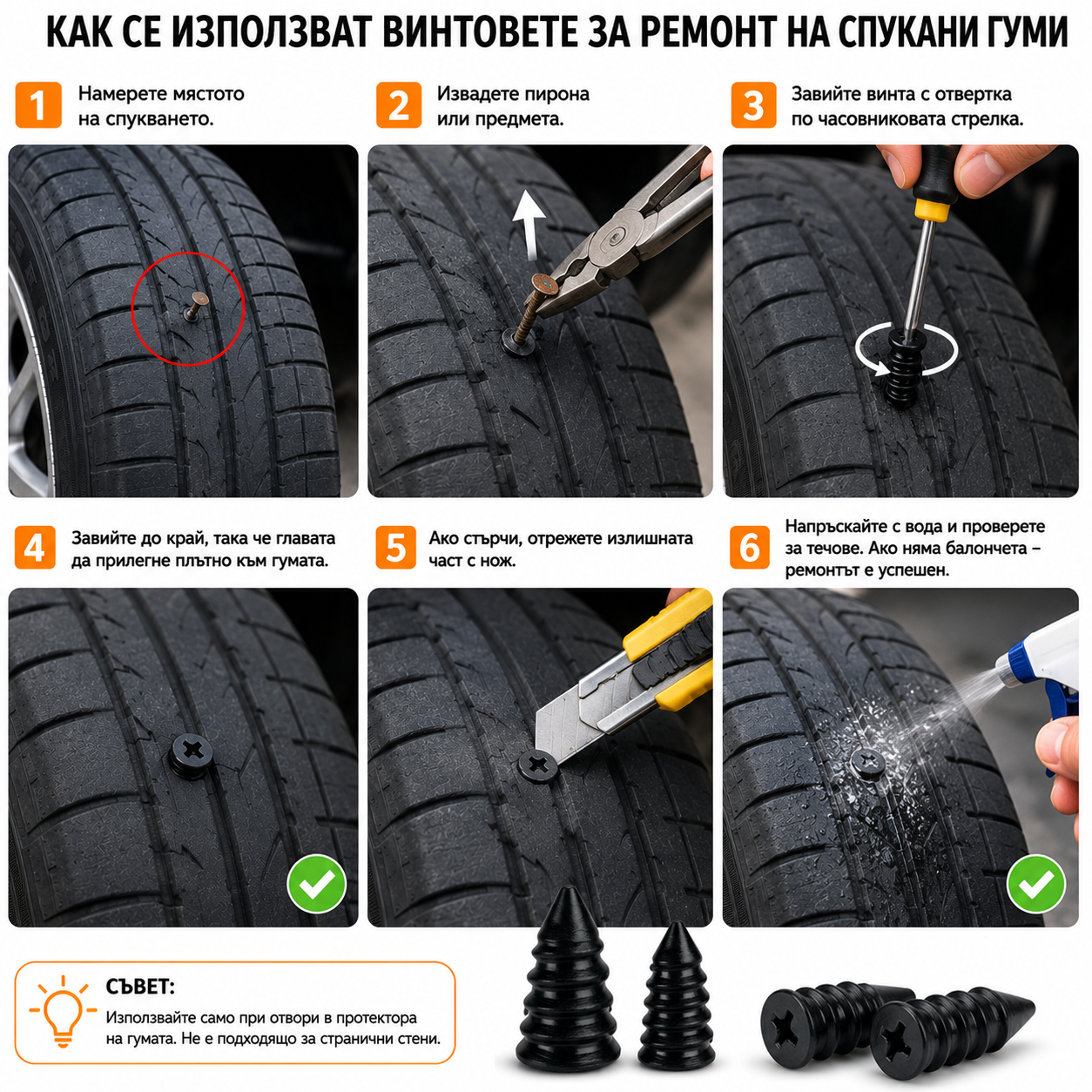 КАК СЕ ИЗПОЛЗВАТ ВИНТОВЕТЕ ЗА РЕМОНТ НА СПУКАНИ ГУМИ

1 Намерете мястото на спукването.

2 Извадете пирона или предмета.

3 Завийте винта с отвертка по часовниковата стрелка.

4 Завийте до край, така че главата да прилегне плътно към гумата.

5 Ако стърчи, отрежете излишната част с нож.

6 Напръскайте с вода и проверете за течове. Ако няма балончета – ремонтът е успешен.

СЪВЕТ:
Използвайте само при отвори в протектора на гумата. Не е подходящо за странични стени.